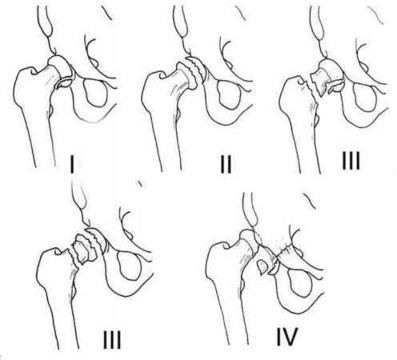 I

II

III

III

IV