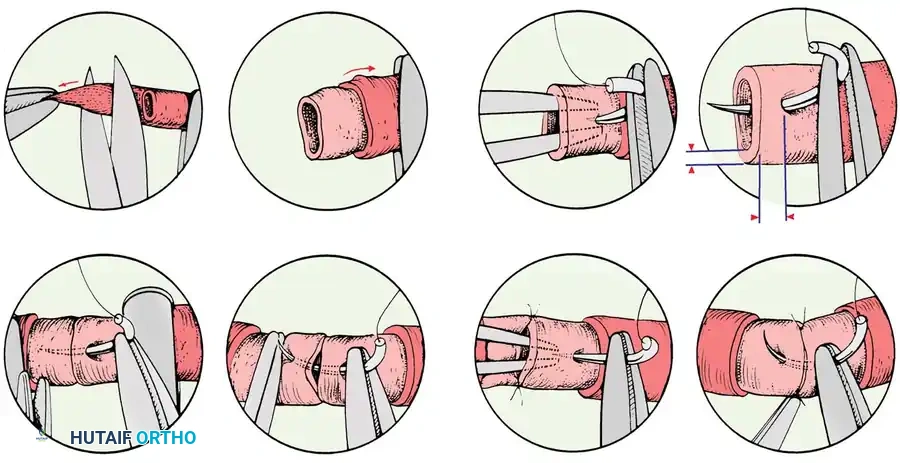 HUTAIF ORTHO