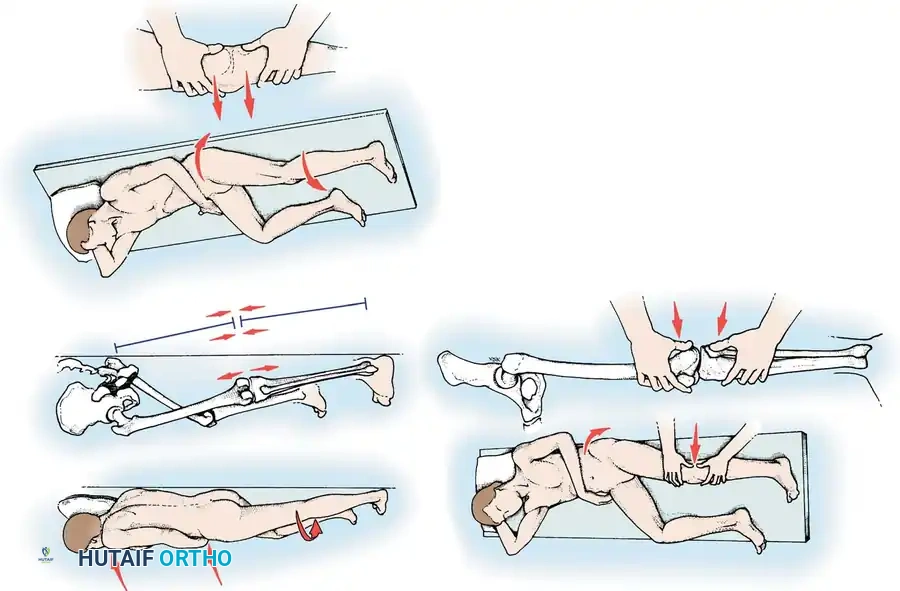 HUTAIF ORTHO