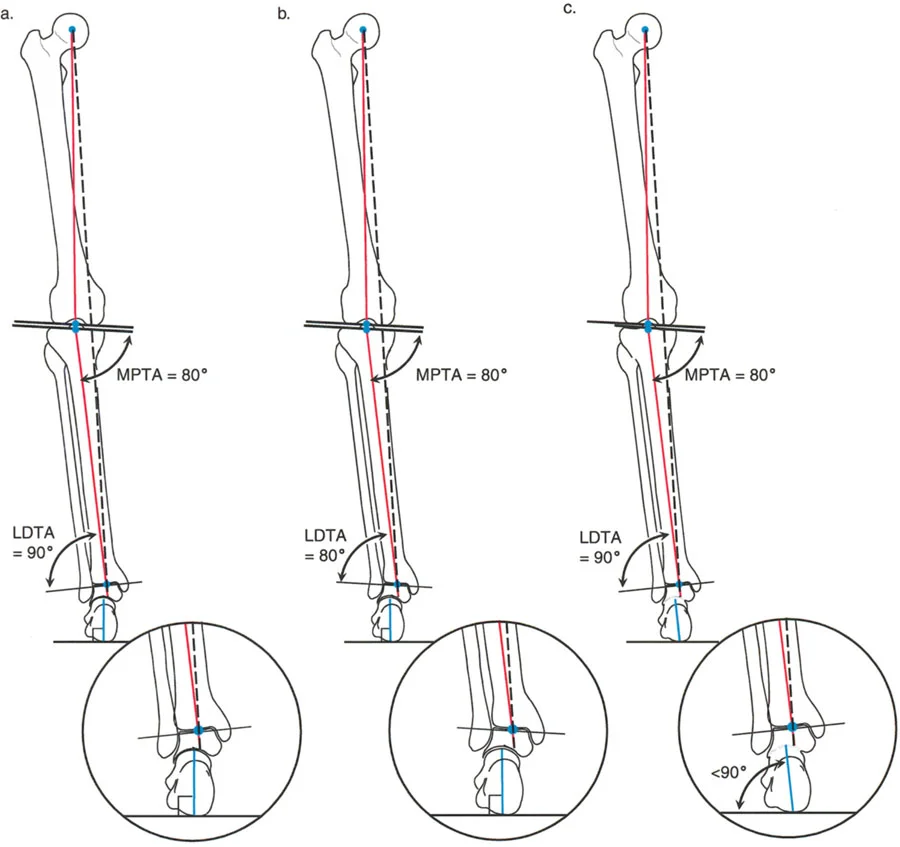 a.

MPTA = 80°

LDTA = 90°

b.

MPTA = 80°

LDTA = 80°

c.

MPTA = 80°

LDTA = 90°

<90°