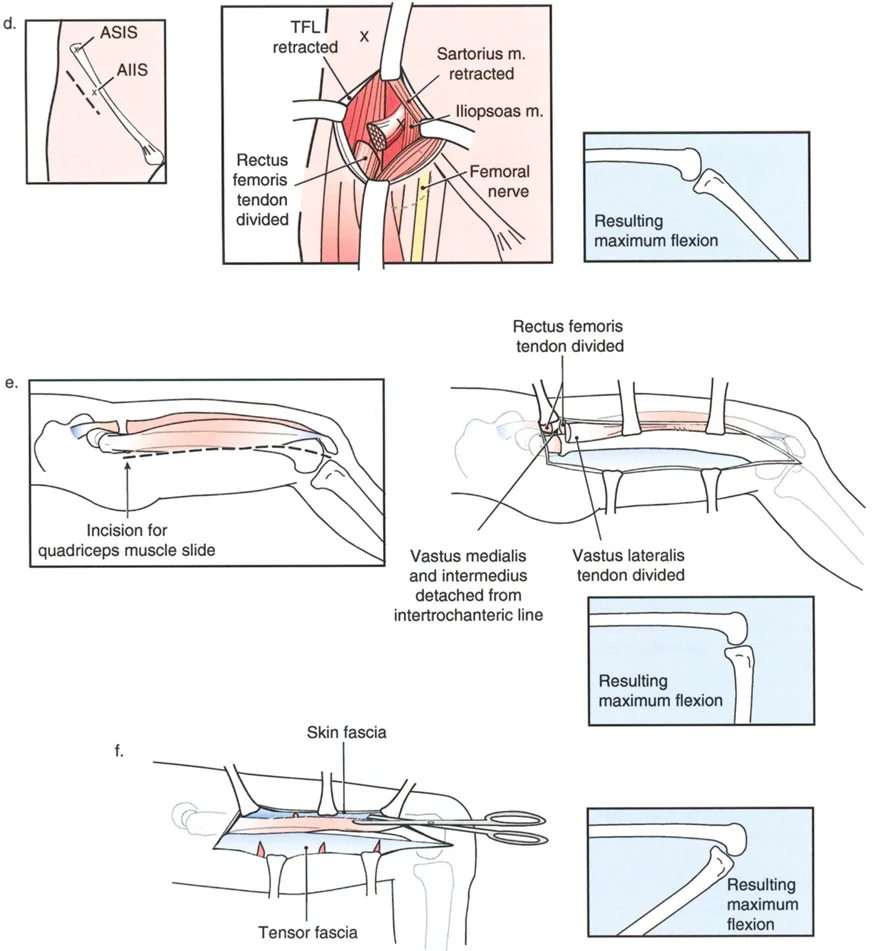 d.

ASIS

AIIS

TFL retracted

X

Sartorius m. retracted

Iliopsoas m.

Rectus femoris tendon divided

Femoral nerve

Resulting maximum flexion

e.

Incision for quadriceps muscle slide

Rectus femoris tendon divided

Vastus medialis and intermedius detached from intertrochanteric line

Vastus lateralis tendon divided

Resulting maximum flexion

f.

Skin fascia

Tensor fascia

Resulting maximum flexion