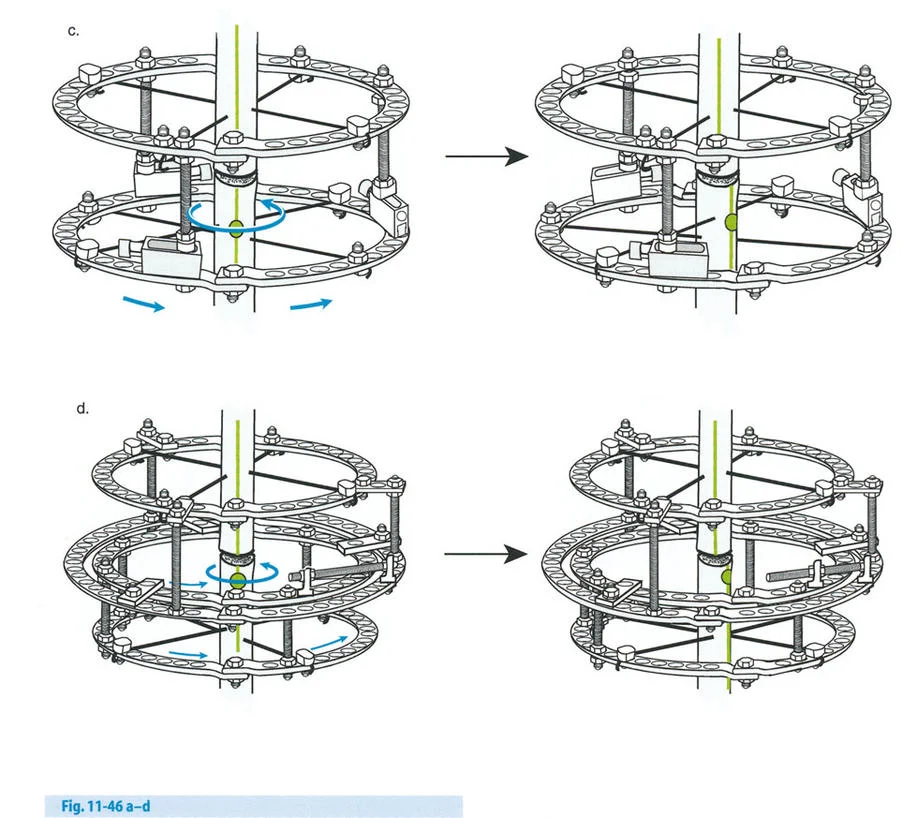 c.

d.

Fig. 11-46 a–d