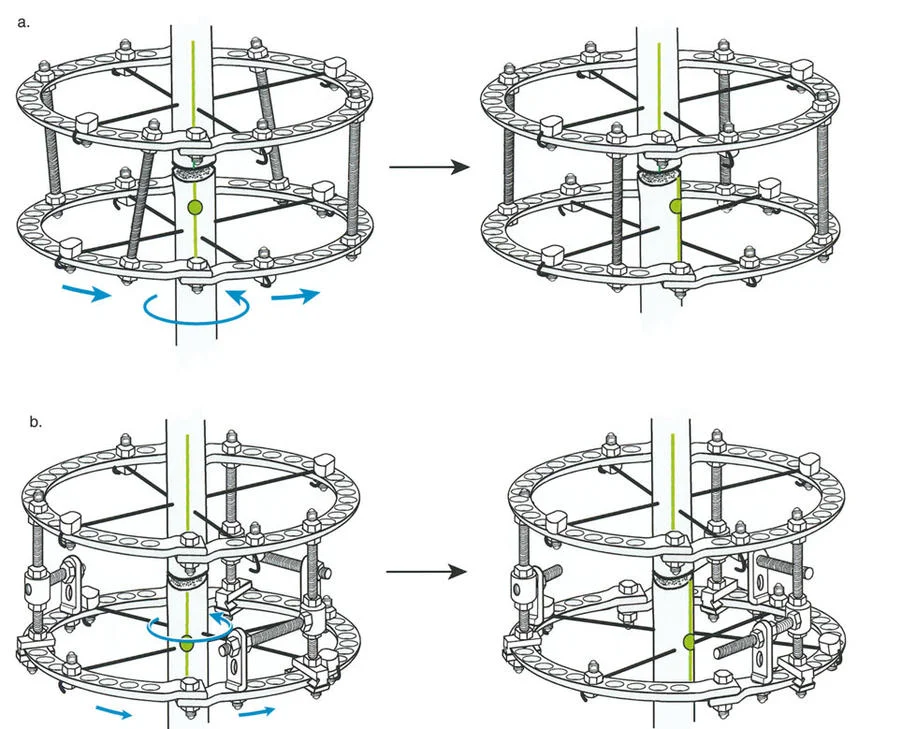 a.

b.