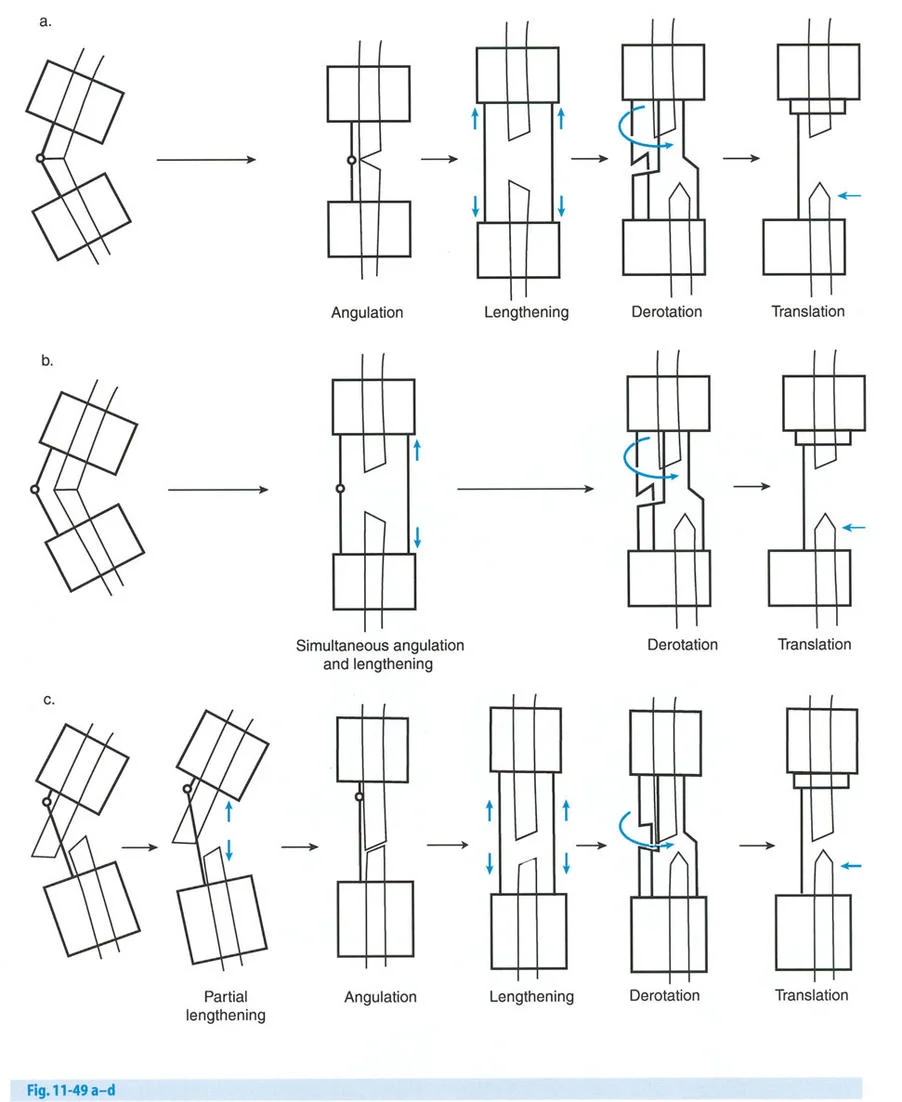 a.

Angulation

Lengthening

Derotation

Translation

b.

Simultaneous angulation and lengthening

Derotation

Translation

c.

Partial lengthening

Angulation

Lengthening

Derotation

Translation

Fig. 11-49 a–d