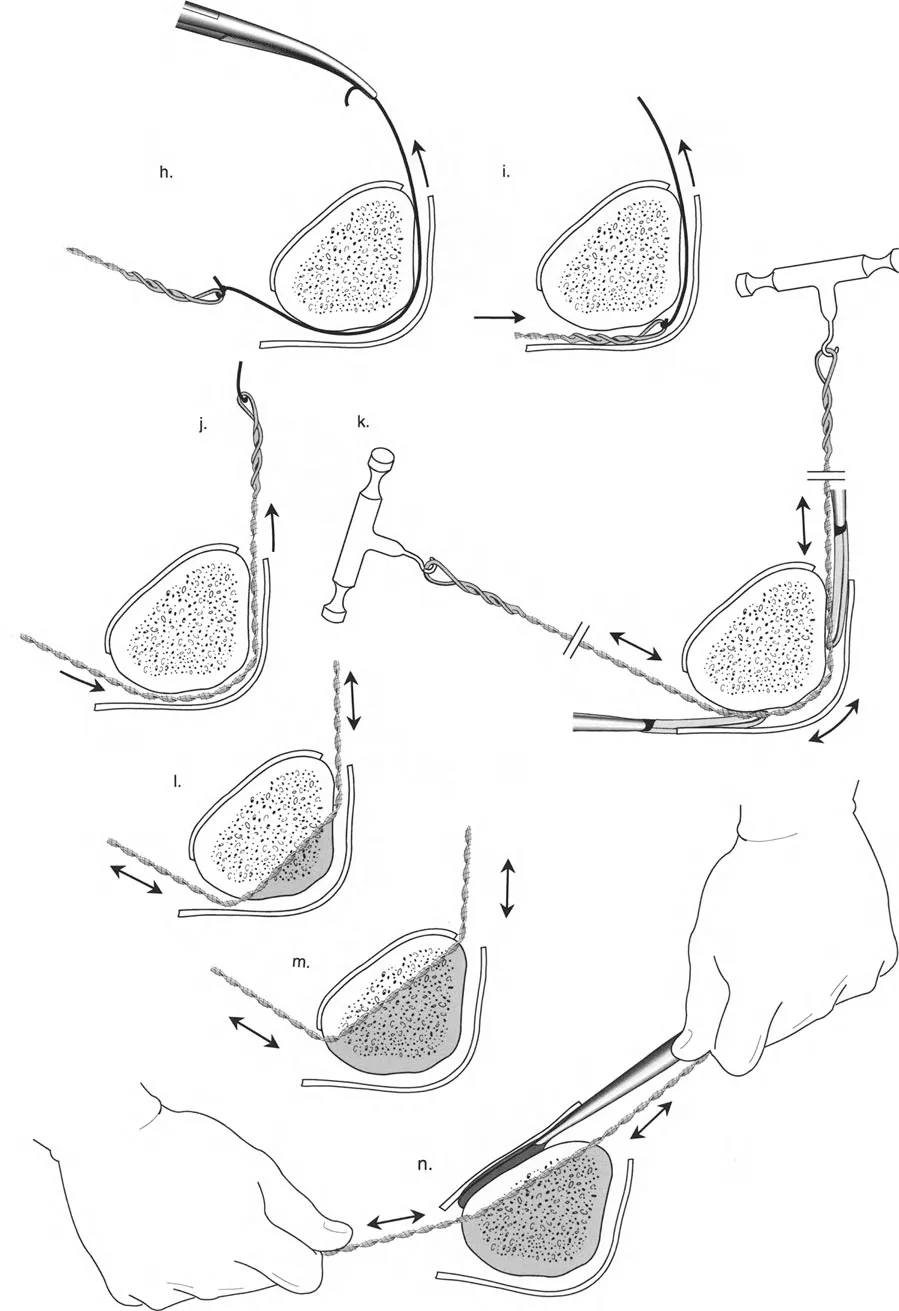 h.

i.

j.

k.

l.

m.

n.