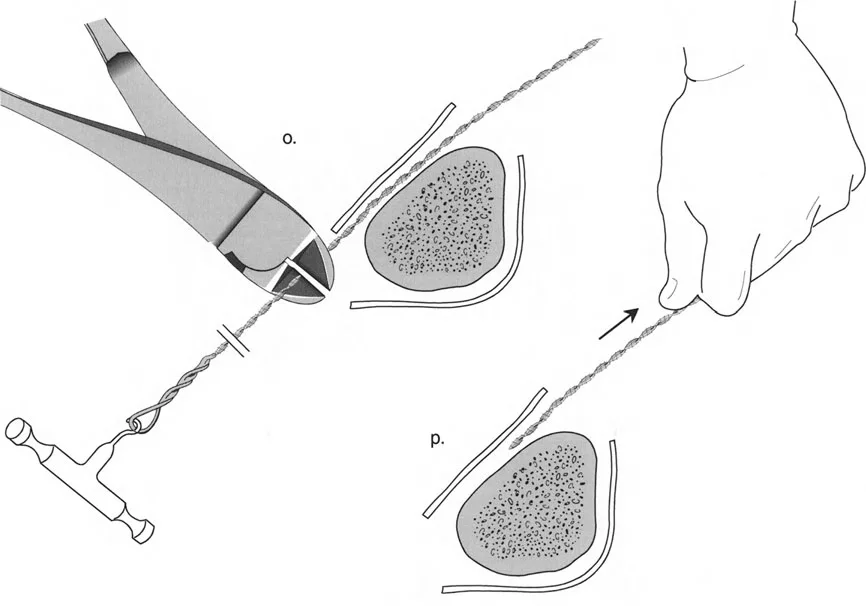 o.

p.