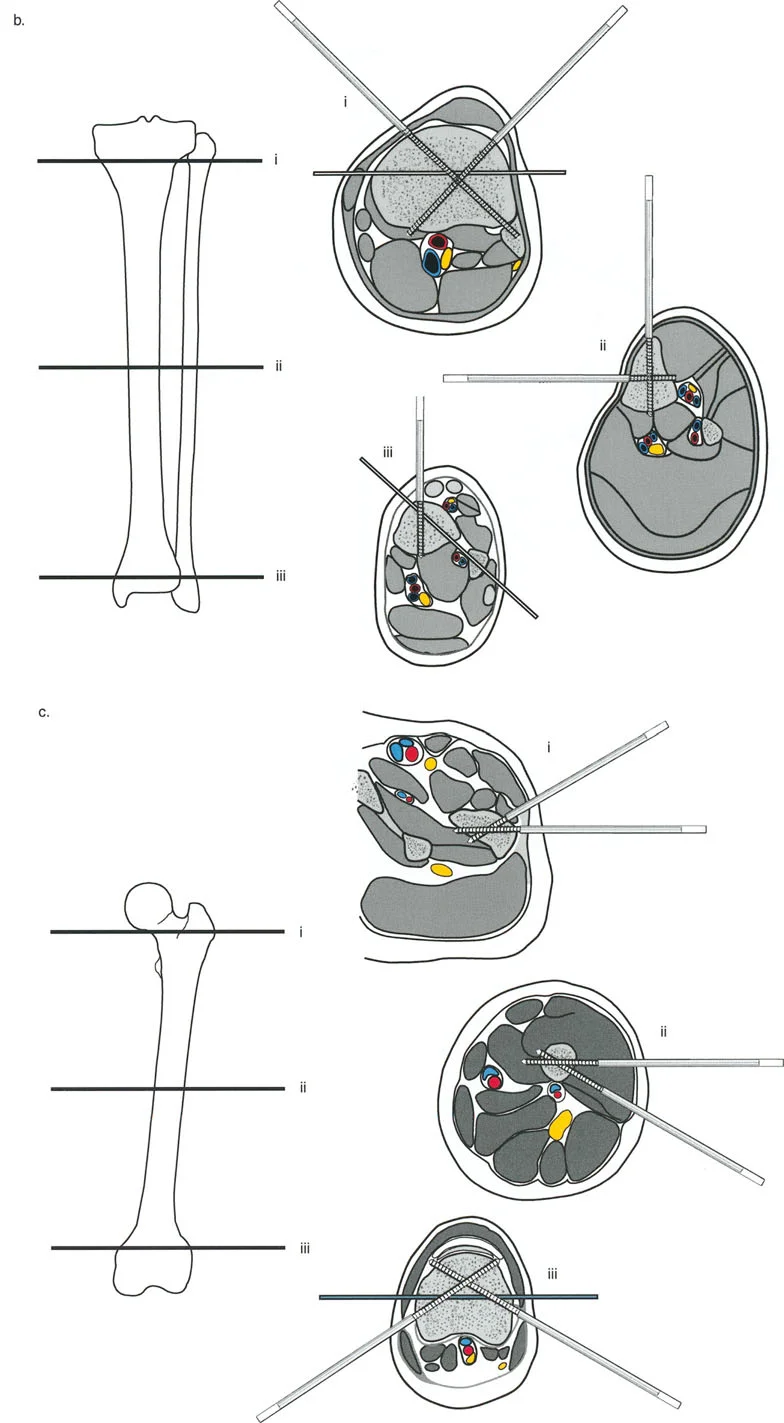 b.

i

ii

iii

i

ii

iii

c.

i

ii

iii

i

ii

iii