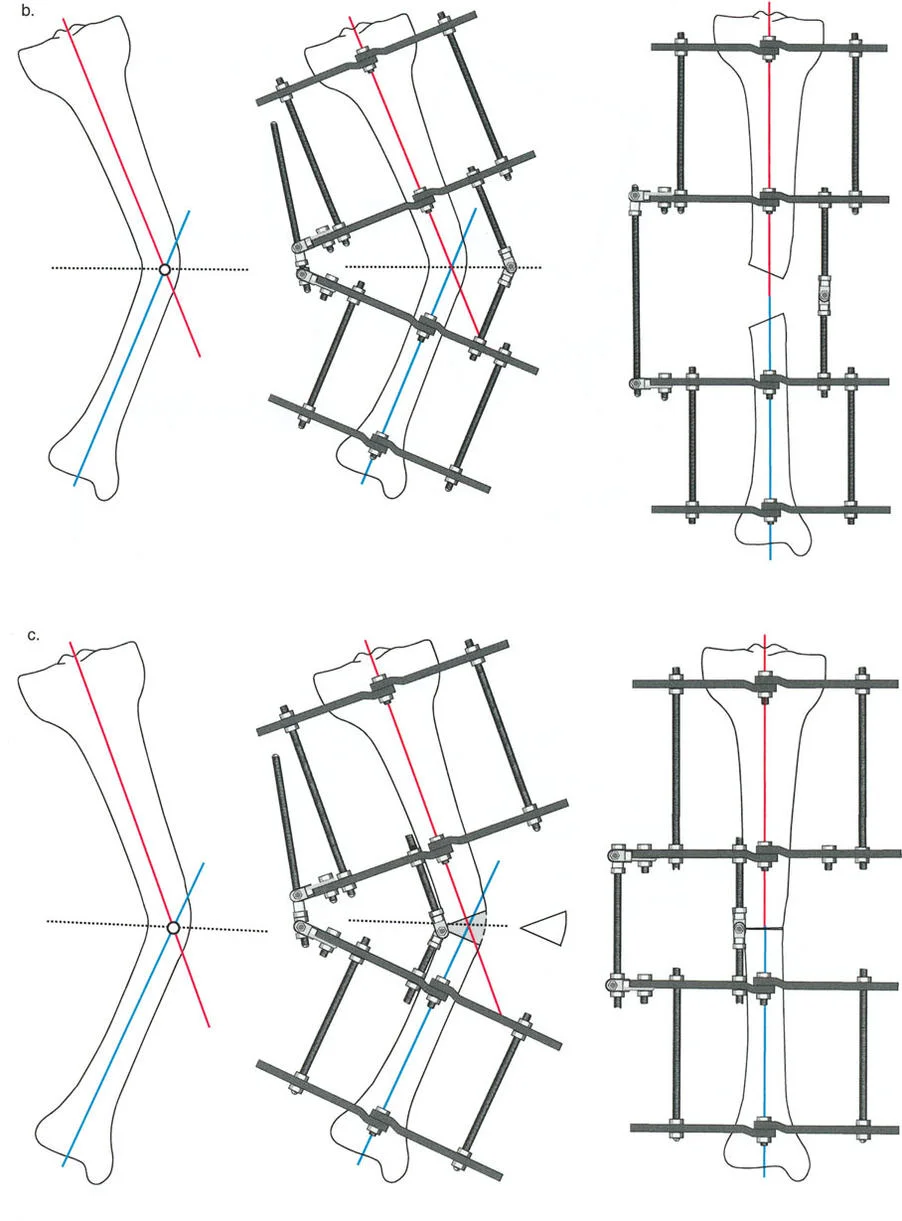 b.

c.