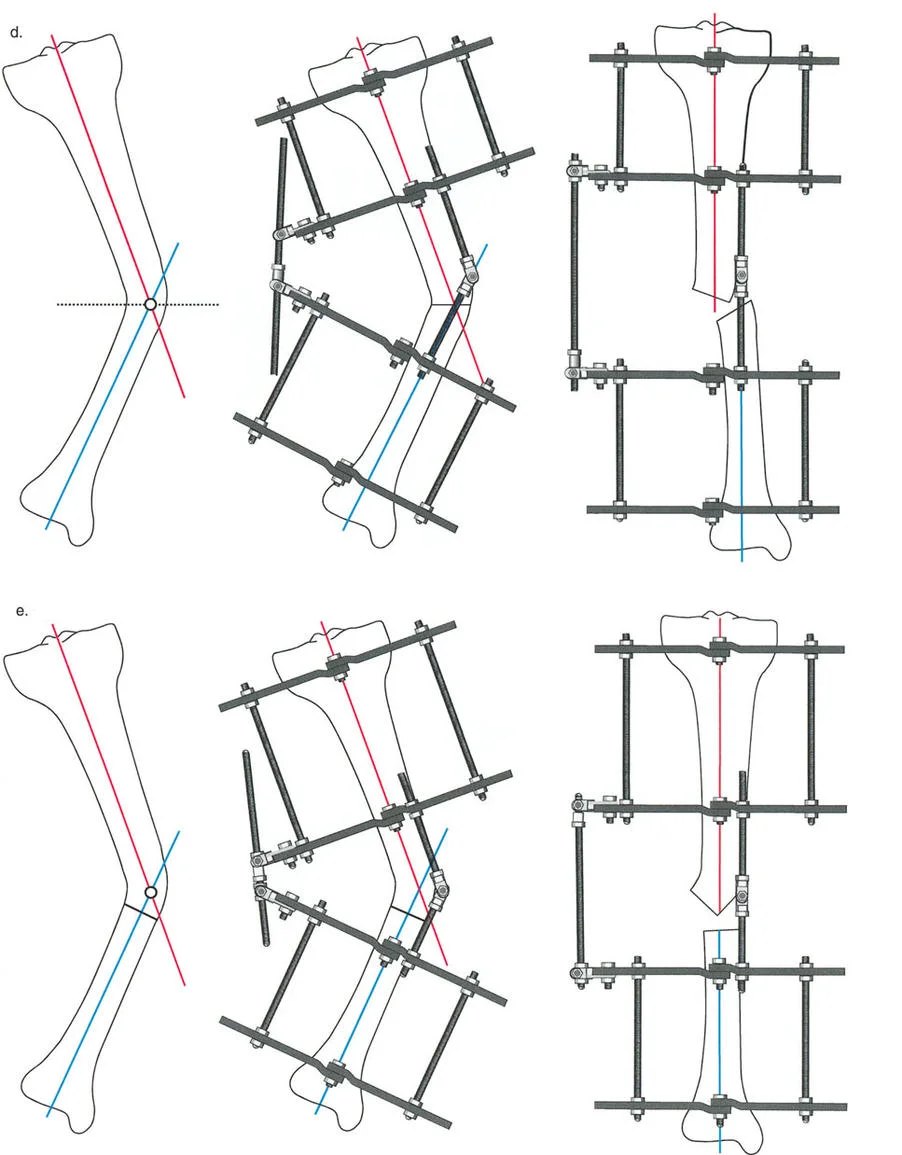 d.

e.