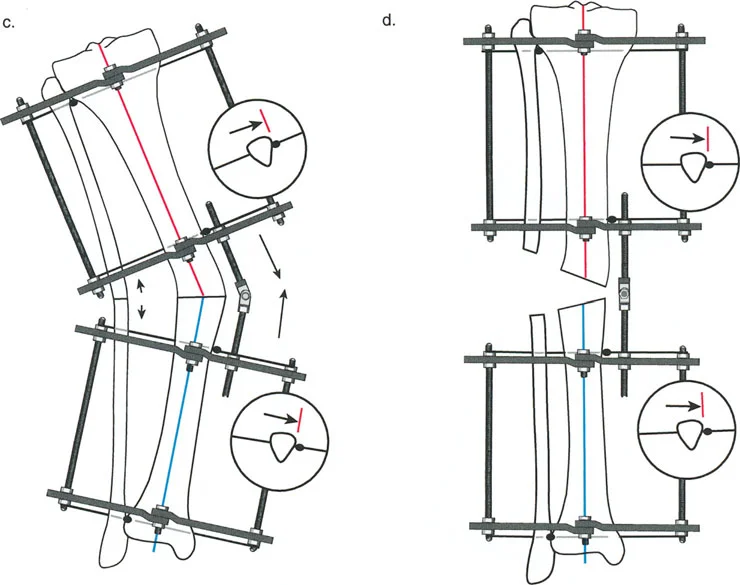 c.

d.