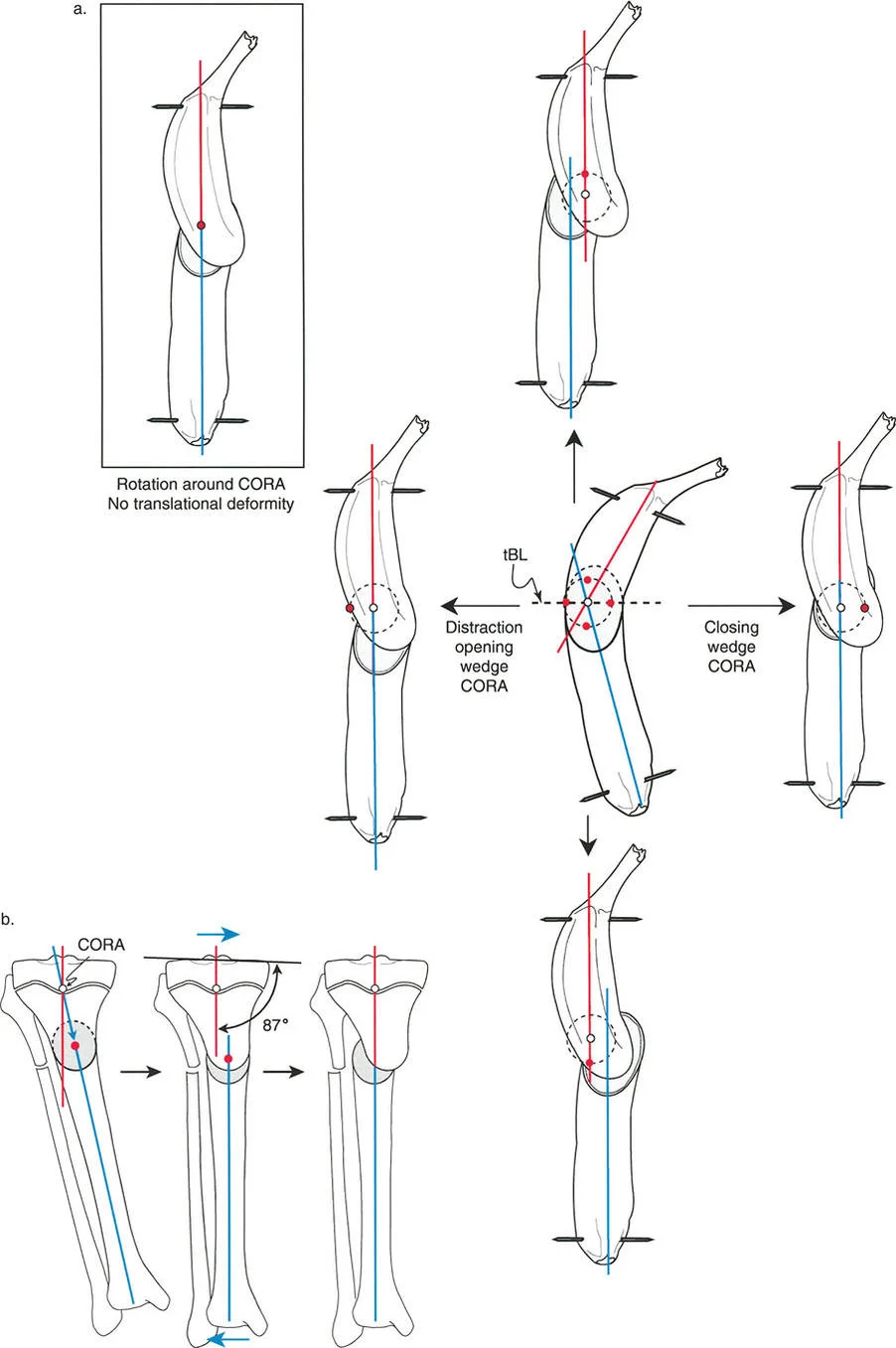 a.

Rotation around CORA
No translational deformity

tBL

Distraction
opening
wedge
CORA

Closing
wedge
CORA

b.

CORA

87°