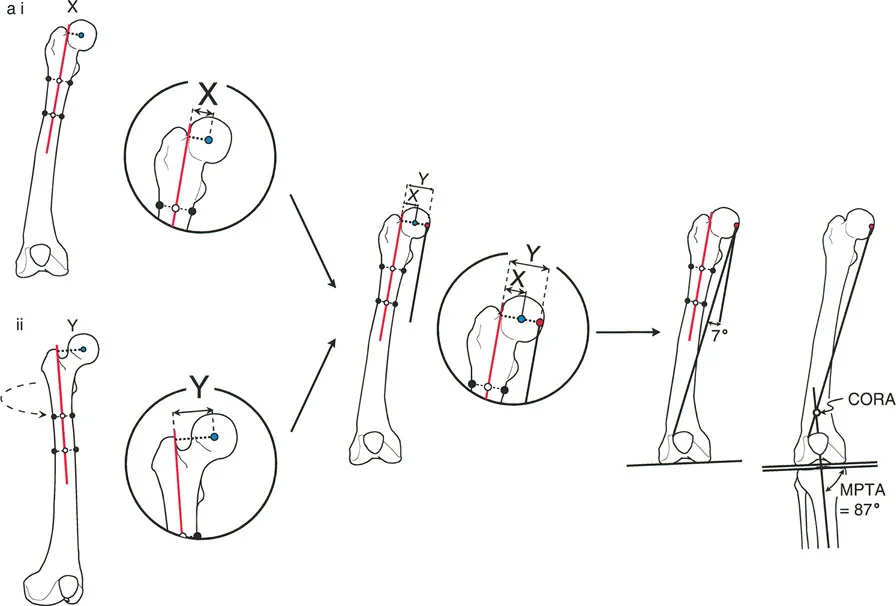 a i
X
X
ii
Y
Y
Y
X
Y
X
7°
CORA
MPTA
= 87°